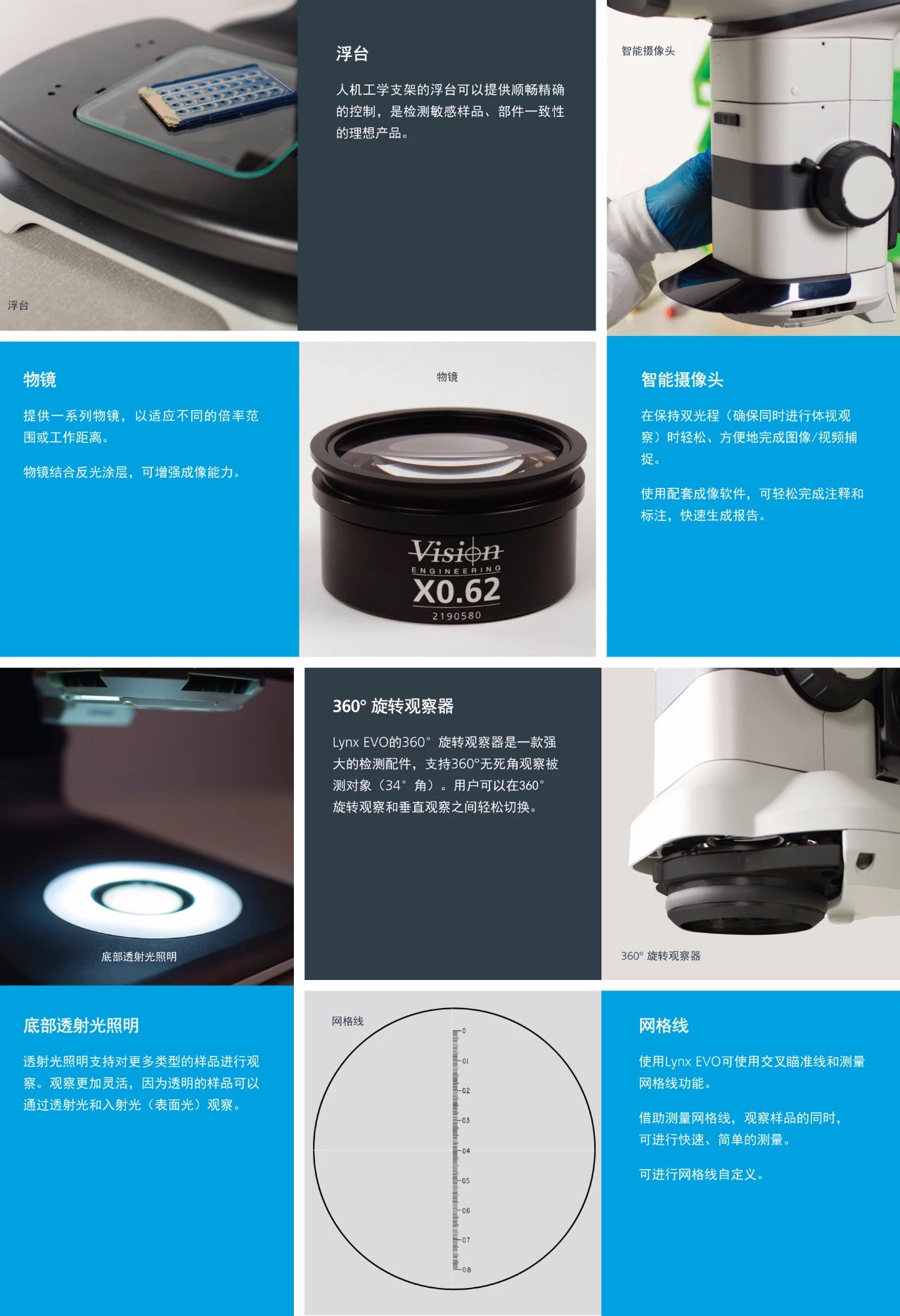 浮台

浮台

人机工学支架的浮台可以提供顺畅精确的控制，是检测敏感样品、部件一致性的理想产品。

智能摄像头

物镜

提供一系列物镜，以适应不同的倍率范围或工作距离。

物镜结合反光涂层，可增强成像能力。

物镜

Vision
ENGINEERING
X0.62
2190580

智能摄像头

在保持双光程（确保同时进行体视观察）时轻松、方便地完成图像/视频捕捉。

使用配套成像软件，可轻松完成注释和标注，快速生成报告。

底部透射光照明

360° 旋转观察器

Lynx EVO的360° 旋转观察器是一款强大的检测配件，支持360°无死角观察被测对象（34° 角）。用户可以在360° 旋转观察和垂直观察之间轻松切换。

360° 旋转观察器

底部透射光照明

透射光照明支持对更多类型的样品进行观察。观察更加灵活，因为透明的样品可以通过透射光和入射光（表面光）观察。

网格线

0
01
02
03
04
05
06
07
08

网格线

使用Lynx EVO可使用交叉瞄准线和测量网格线功能。

借助测量网格线，观察样品的同时，可进行快速、简单的测量。

可进行网格线自定义。