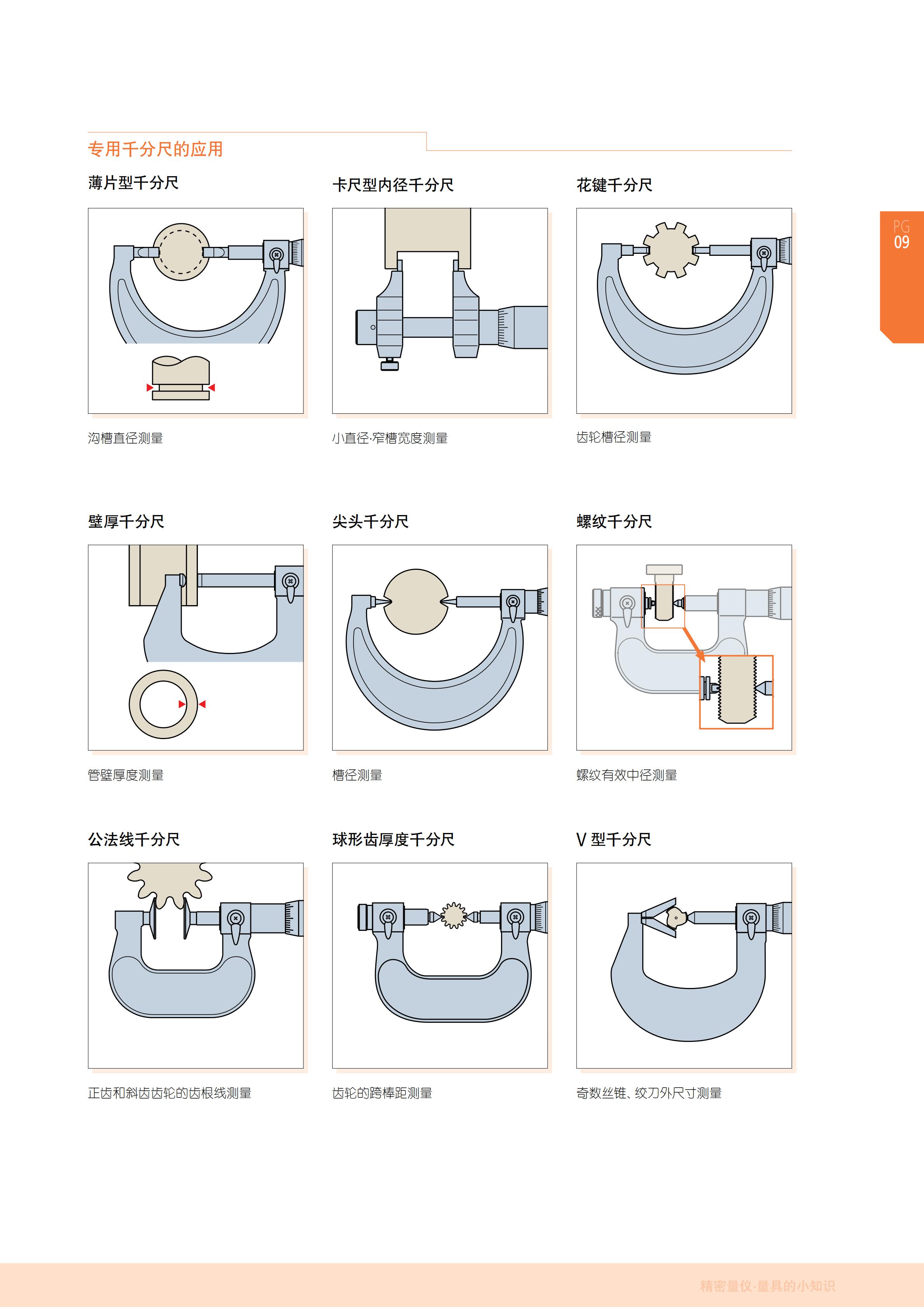 专用千分尺的应用

PG
09

薄片型千分尺

沟槽直径测量

卡尺型内径千分尺

小直径·窄槽宽度测量

花键千分尺

齿轮槽径测量

壁厚千分尺

管壁厚度测量

尖头千分尺

槽径测量

螺纹千分尺

螺纹有效中径测量

公法线千分尺

正齿和斜齿齿轮的齿根线测量

球形齿厚度千分尺

齿轮的跨棒距测量

V 型千分尺

奇数丝锥、绞刀外尺寸测量

精密量仪·量具的小知识